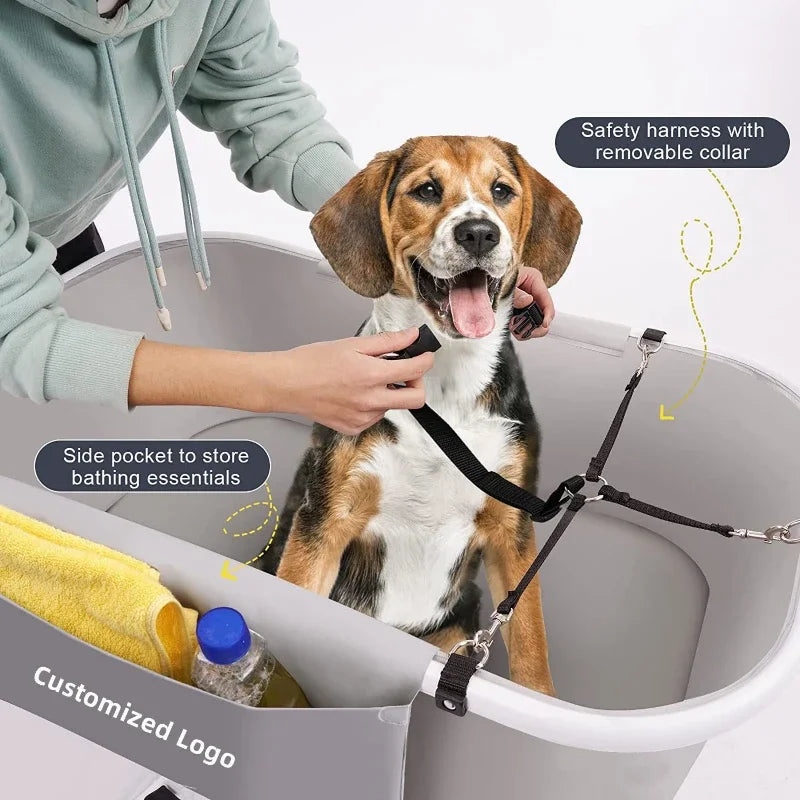 Safety harness with removable collar

Side pocket to store bathing essentials

Customized Logo