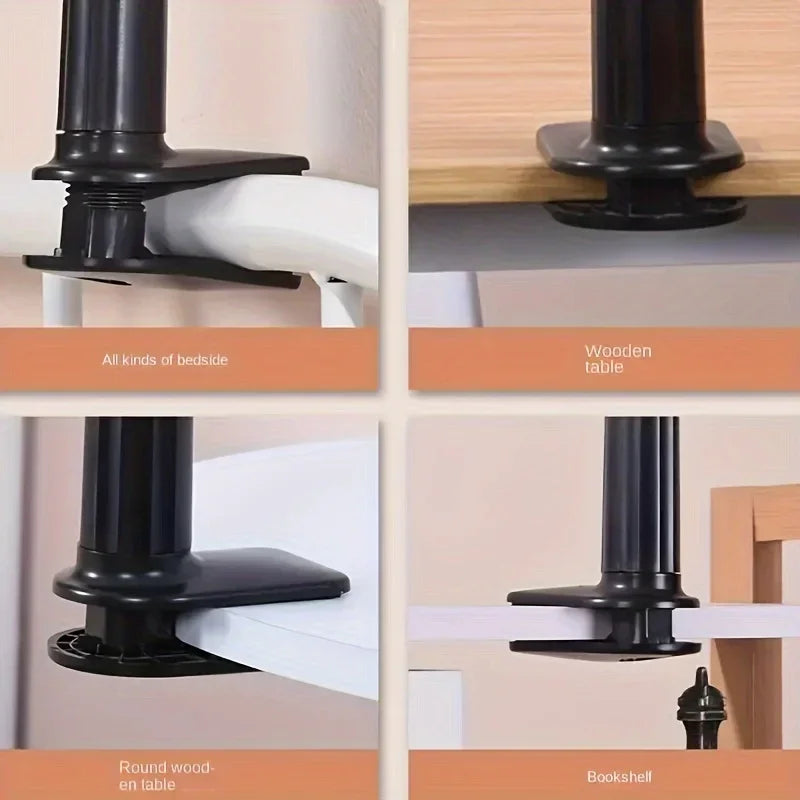 All kinds of bedside

Wooden table

Round wooden table

Bookshelf