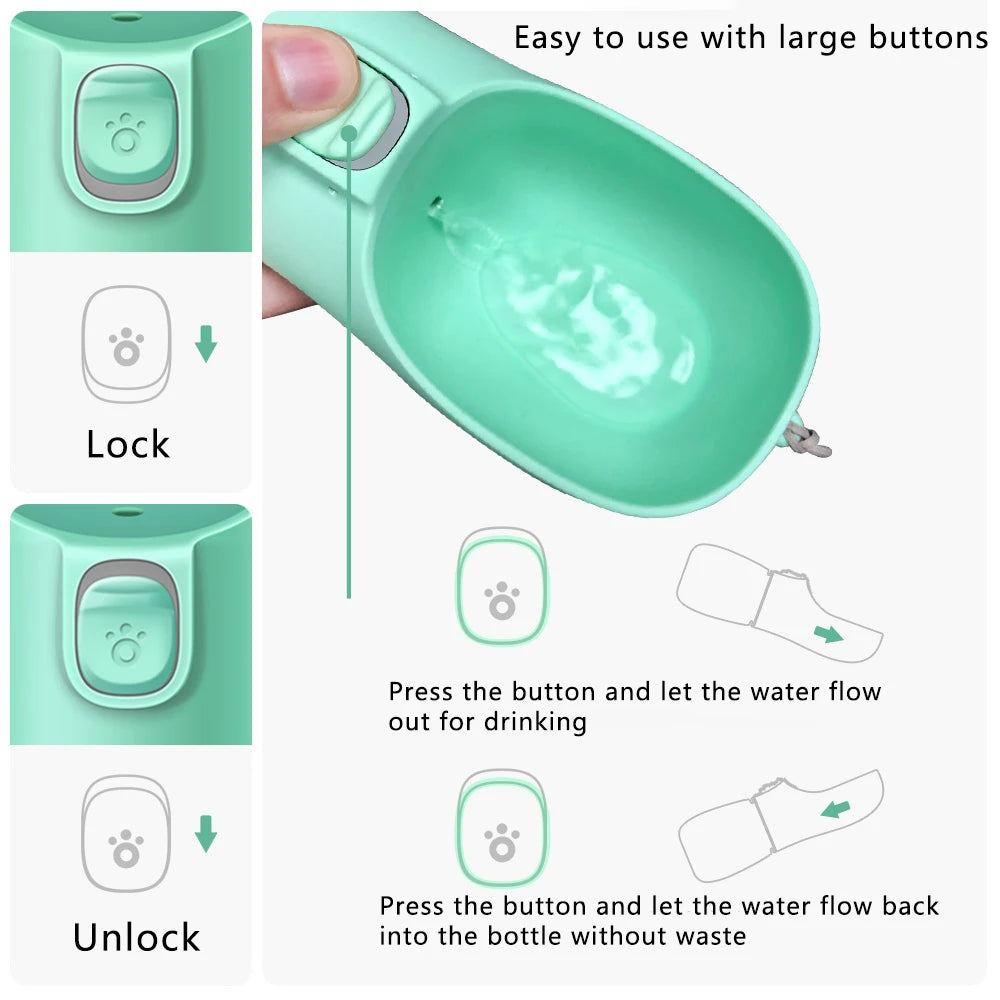 Easy to use with large buttons

Lock

Unlock

Press the button and let the water flow out for drinking

Press the button and let the water flow back into the bottle without waste