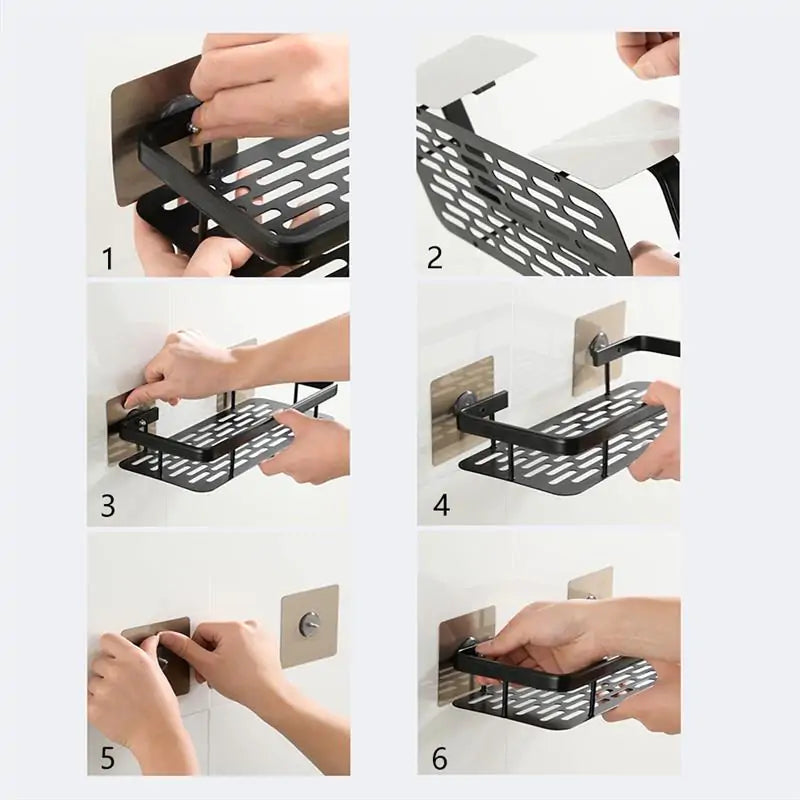 1
2
3
4
5
6